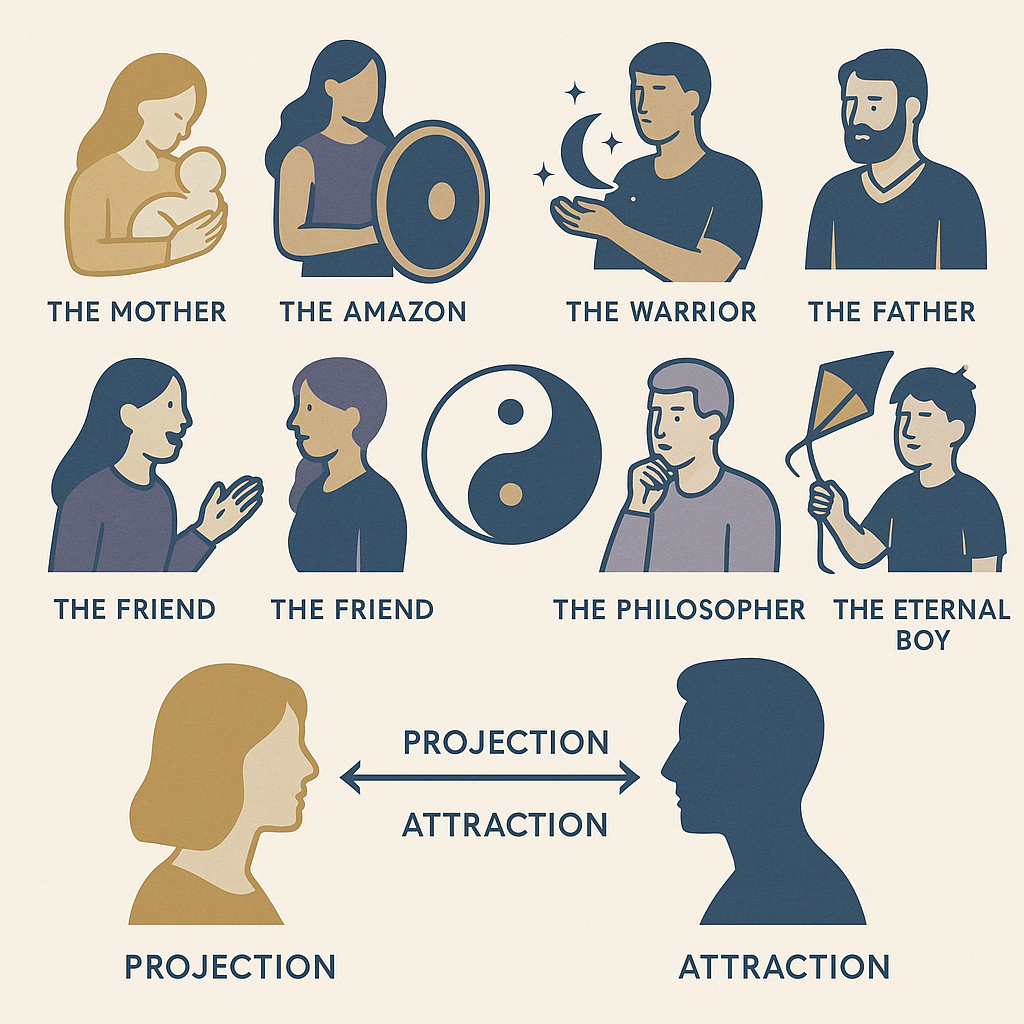 THE MOTHER
THE AMAZON
THE WARRIOR
THE FATHER

THE FRIEND
THE FRIEND
THE PHILOSOPHER
THE ETERNAL BOY

PROJECTION
ATTRACTION

PROJECTION
ATTRACTION